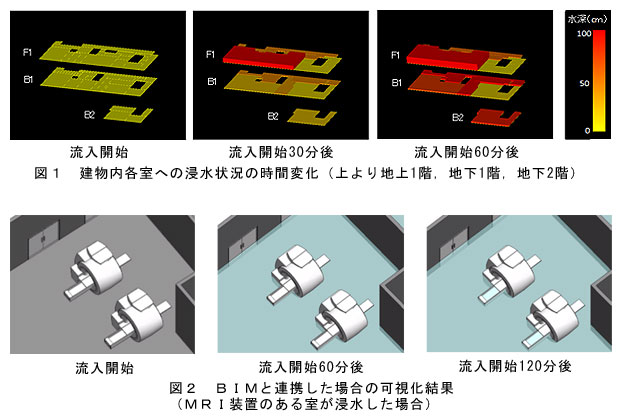 F1
B1
B2
流入開始

F1
B1
B2
流入開始30分後

F1
B1
B2
流入開始60分後

水深(cm)
100
50
0

図１　建物内各室への浸水状況の時間変化（上より地上1階，地下1階，地下2階）

流入開始

流入開始60分後

流入開始120分後

図２　ＢＩＭと連携した場合の可視化結果
（ＭＲＩ装置のある室が浸水した場合）